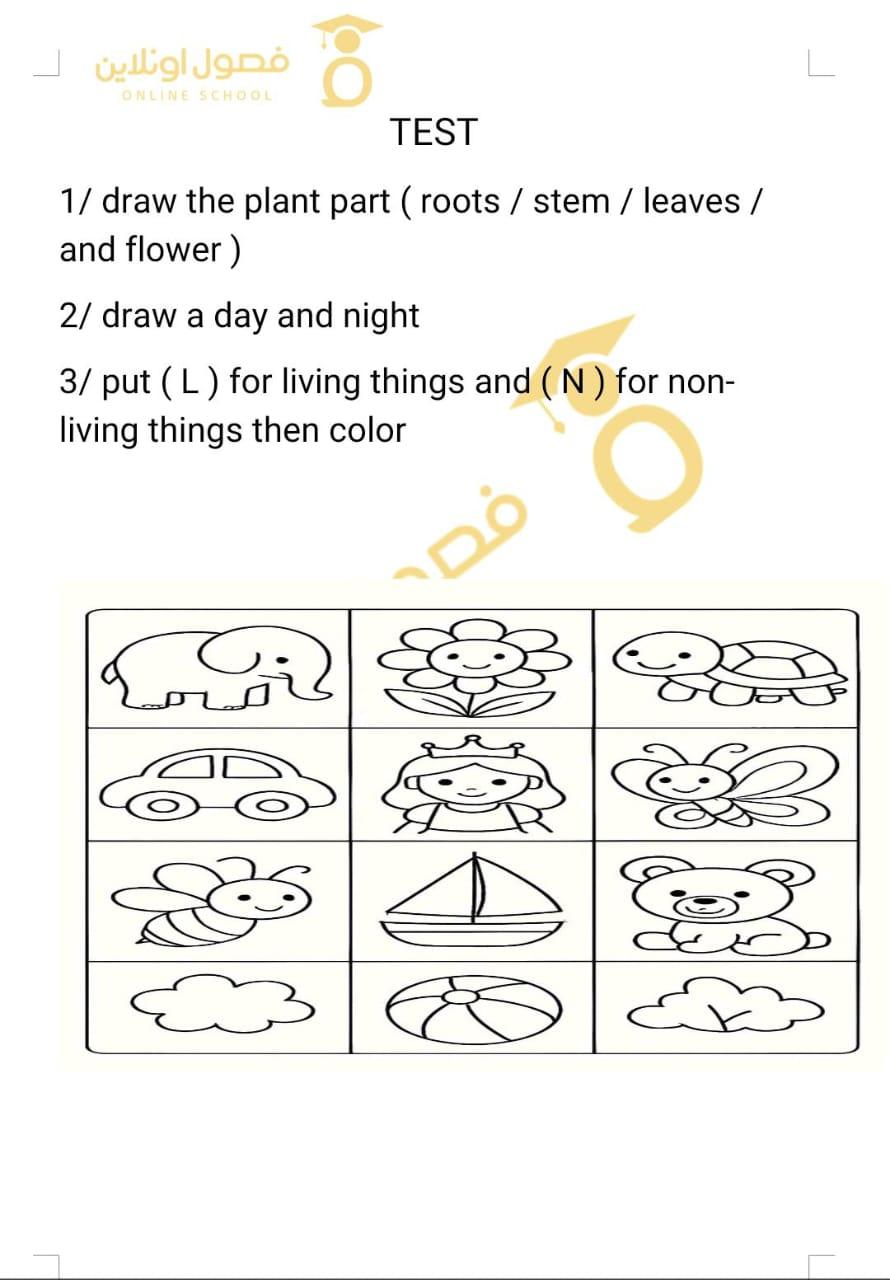 فصول اونلاين
ONLINE SCHOOL

TEST

1/ draw the plant part ( roots / stem / leaves / and flower )

2/ draw a day and night

3/ put ( L ) for living things and ( N ) for non-living things then color